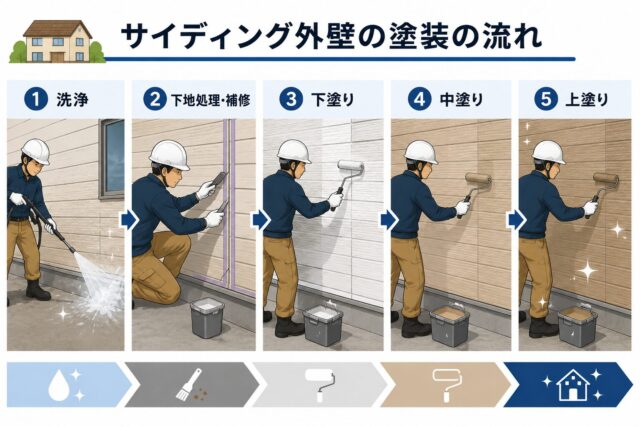 サイディング外壁の塗装の流れ

1 洗浄

2 下地処理・補修

3 下塗り

4 中塗り

5 上塗り